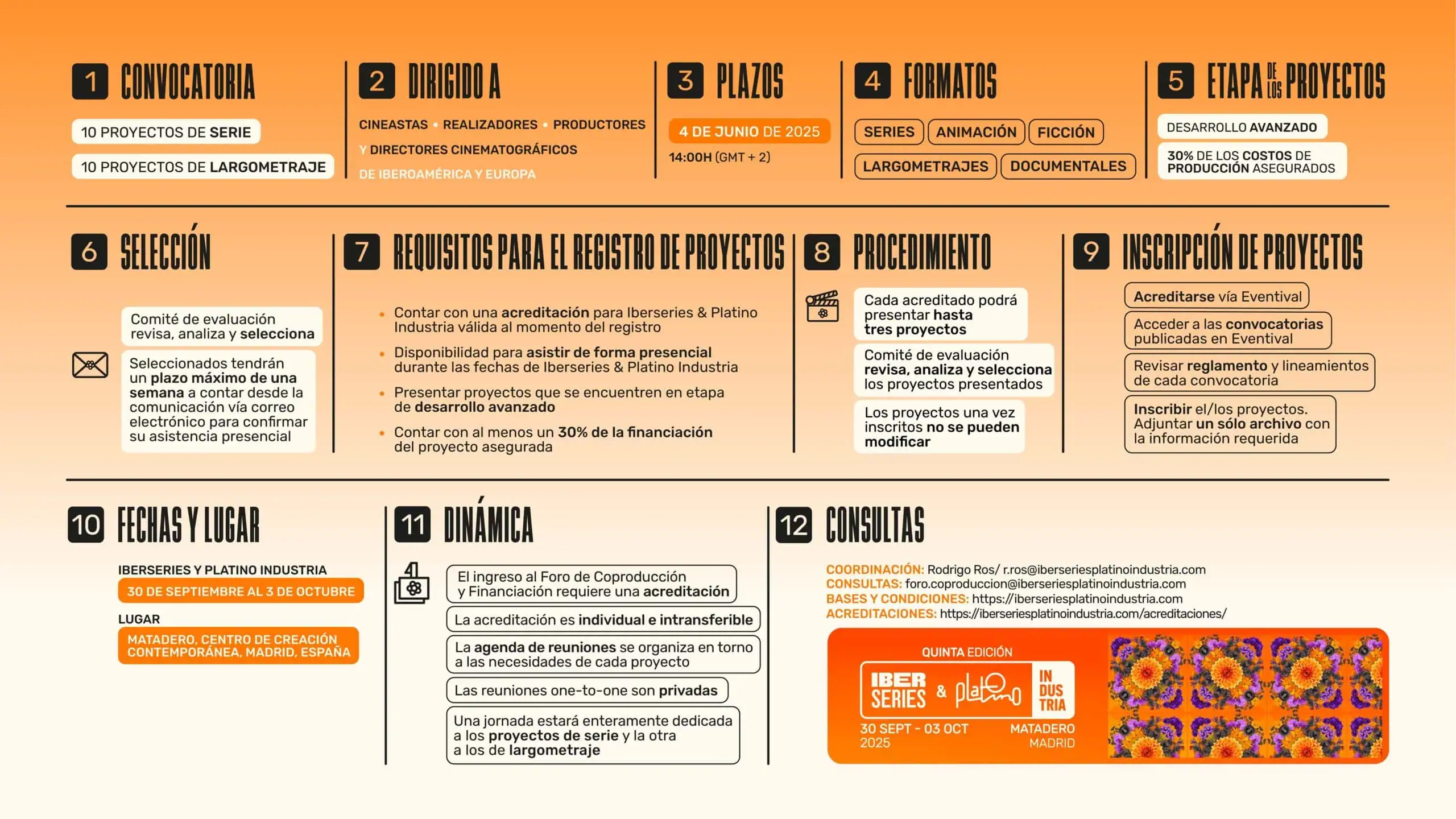 1 CONVOCATORIA

10 PROYECTOS DE SERIE

10 PROYECTOS DE LARGOMETRAJE

2 DIRIGIDO A

CINEASTAS • REALIZADORES • PRODUCTORES Y DIRECTORES CINEMATOGRÁFICOS DE IBEROAMÉRICA Y EUROPA

3 PLAZOS

4 DE JUNIO DE 2025

14:00H (GMT + 2)

4 FORMATOS

SERIES ANIMACIÓN FICCIÓN

LARGOMETRAJES DOCUMENTALES

5 ETAPA DE LOS PROYECTOS

DESARROLLO AVANZADO

30% DE LOS COSTOS DE PRODUCCIÓN ASEGURADOS

6 SELECCIÓN

Comité de evaluación revisa, analiza y selecciona

Seleccionados tendrán un plazo máximo de una semana a contar desde la comunicación vía correo electrónico para confirmar su asistencia presencial

7 REQUISITOS PARA EL REGISTRO DE PROYECTOS

• Contar con una acreditación para Iberseries & Platino Industria válida al momento del registro

• Disponibilidad para asistir de forma presencial durante las fechas de Iberseries & Platino Industria

• Presentar proyectos que se encuentren en etapa de desarrollo avanzado

• Contar con al menos un 30% de la financiación del proyecto asegurada

8 PROCEDIMIENTO

Cada acreditado podrá presentar hasta tres proyectos

Comité de evaluación revisa, analiza y selecciona los proyectos presentados

Los proyectos una vez inscritos no se pueden modificar

9 INSCRIPCIÓN DE PROYECTOS

Acreditarse vía Eventival

Acceder a las convocatorias publicadas en Eventival

Revisar reglamento y lineamientos de cada convocatoria

Inscribir el/los proyectos. Adjuntar un sólo archivo con la información requerida

10 FECHAS Y LUGAR

IBERSERIES Y PLATINO INDUSTRIA

30 DE SEPTIEMBRE AL 3 DE OCTUBRE

LUGAR

MATADERO, CENTRO DE CREACIÓN CONTEMPORÁNEA, MADRID, ESPAÑA

11 DINÁMICA

El ingreso al Foro de Coproducción y Financiación requiere una acreditación

La acreditación es individual e intransferible

La agenda de reuniones se organiza en torno a las necesidades de cada proyecto

Las reuniones one-to-one son privadas

Una jornada estará enteramente dedicada a los proyectos de serie y la otra a los de largometraje

12 CONSULTAS

COORDINACIÓN: Rodrigo Ros/ r.ros@iberseriesplatinoindustria.com
CONSULTAS: foro.coproduccion@iberseriesplatinoindustria.com
BASES Y CONDICIONES: https://iberseriesplatinoindustria.com
ACREDITACIONES: https://iberseriesplatinoindustria.com/acreditaciones/

QUINTA EDICIÓN

IBER SERIES & platino IN DUS TRIA

30 SEPT - 03 OCT 2025

MATADERO MADRID